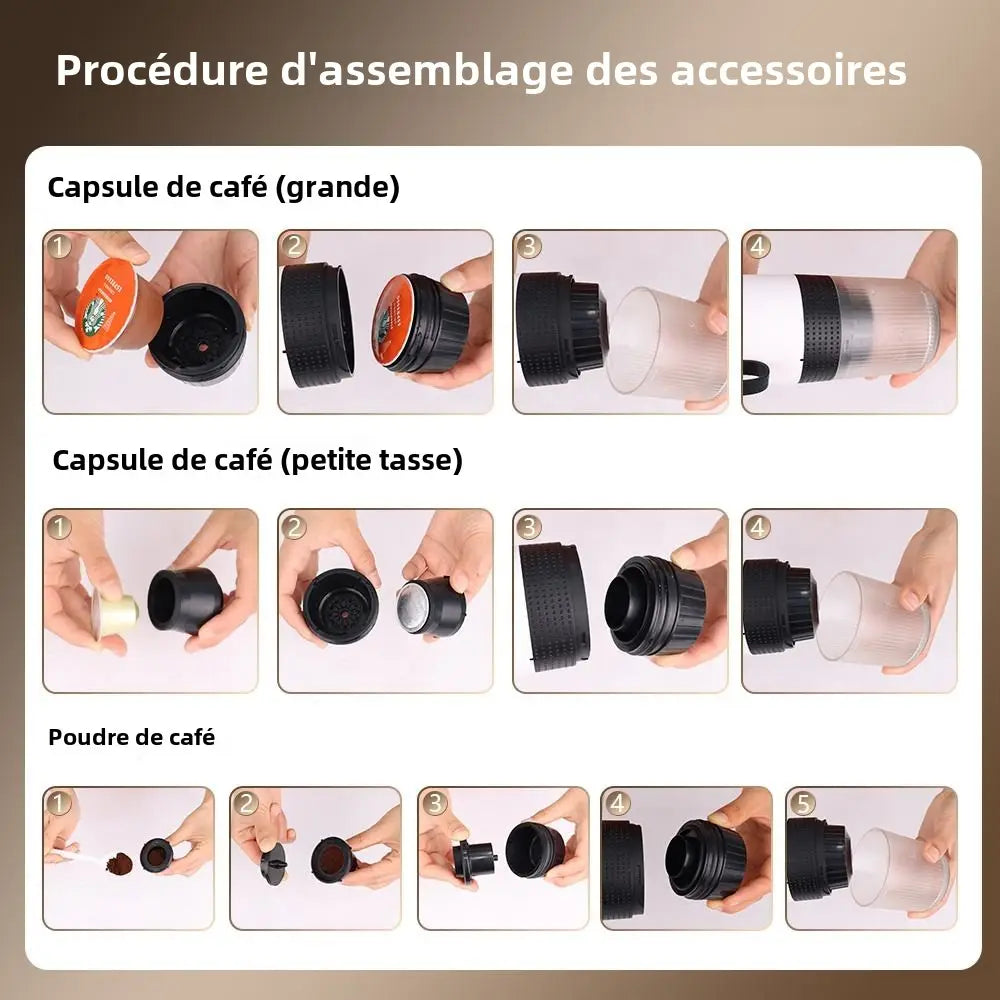 Procédure d'assemblage des accessoires

Capsule de café (grande)

1 2 3 4

Capsule de café (petite tasse)

1 2 3 4

Poudre de café

1 2 3 4 5